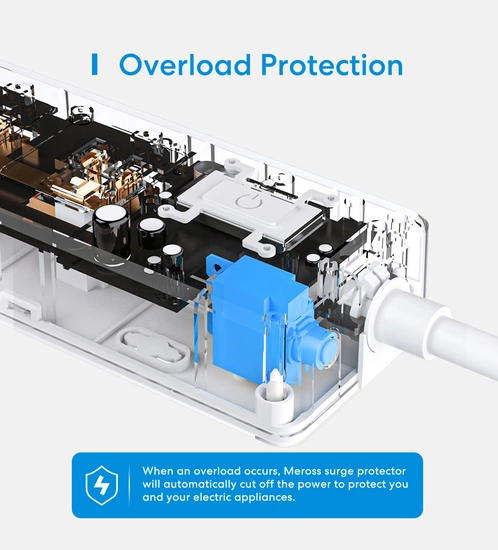 Overload Protection

When an overload occurs, Meross surge protector will automatically cut off the power to protect you and your electric appliances.